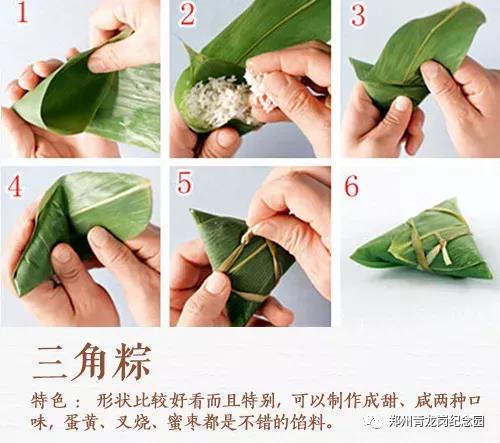 1

2

3

4

5

6

三角粽

特色： 形状比较好看而且特别，可以制作成甜、咸两种口味，蛋黄、叉烧、蜜枣都是不错的馅料。

郑州青龙岗纪念园